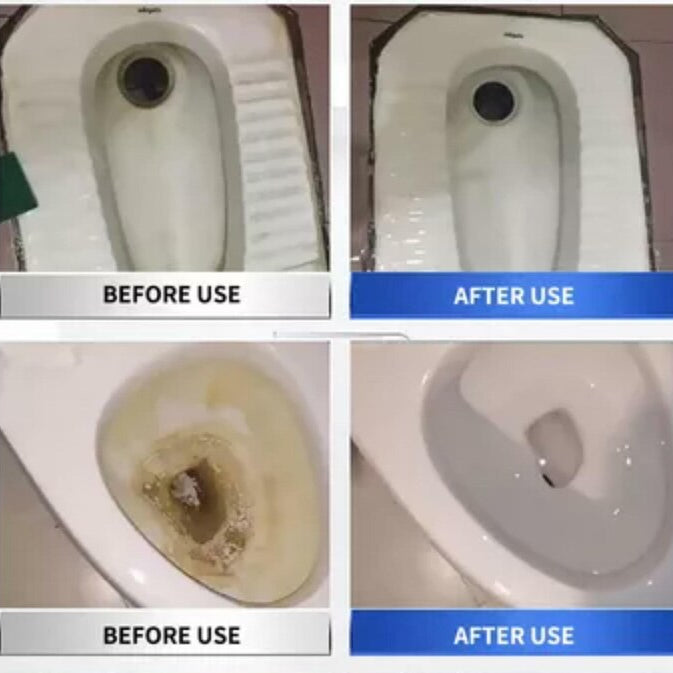 BEFORE USE

AFTER USE

BEFORE USE

AFTER USE