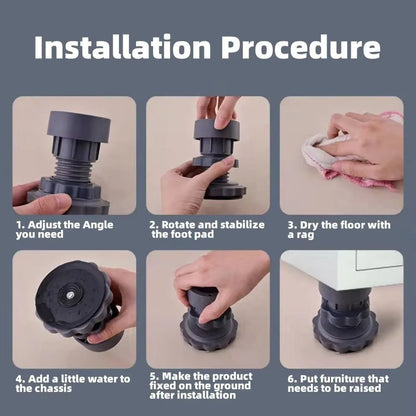 Installation Procedure

1. Adjust the Angle you need

2. Rotate and stabilize the foot pad

3. Dry the floor with a rag

4. Add a little water to the chassis

5. Make the product fixed on the ground after installation

6. Put furniture that needs to be raised