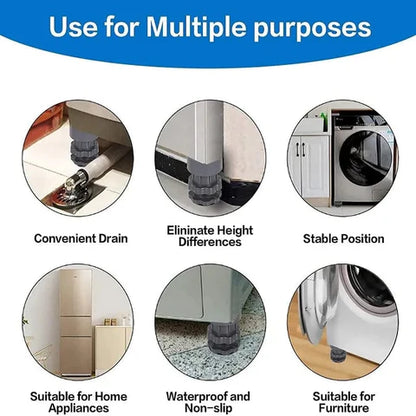 Use for Multiple purposes

Convenient Drain

Elininate Height Differences

Stable Position

Suitable for Home Appliances

Waterproof and Non-slip

Suitable for Furniture