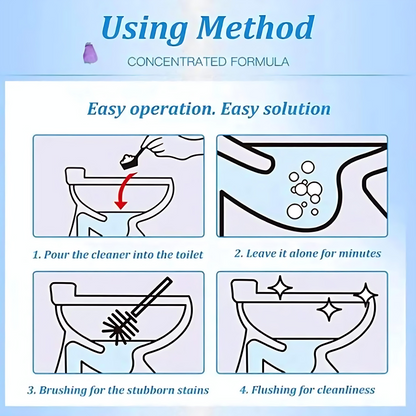 Using Method
CONCENTRATED FORMULA

Easy operation. Easy solution

1. Pour the cleaner into the toilet

2. Leave it alone for minutes

3. Brushing for the stubborn stains

4. Flushing for cleanliness