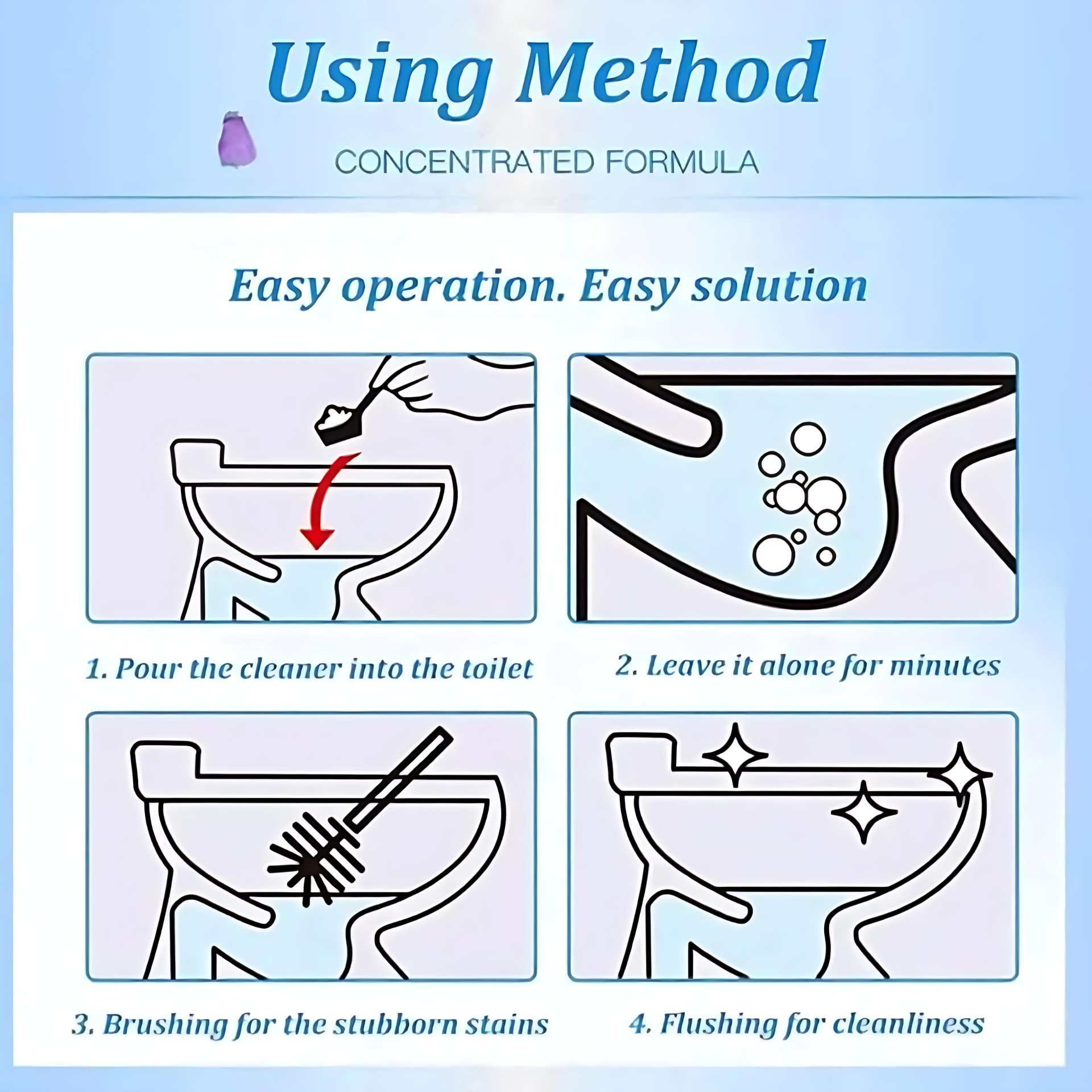 Using Method

CONCENTRATED FORMULA

Easy operation. Easy solution

1. Pour the cleaner into the toilet

2. Leave it alone for minutes

3. Brushing for the stubborn stains

4. Flushing for cleanliness