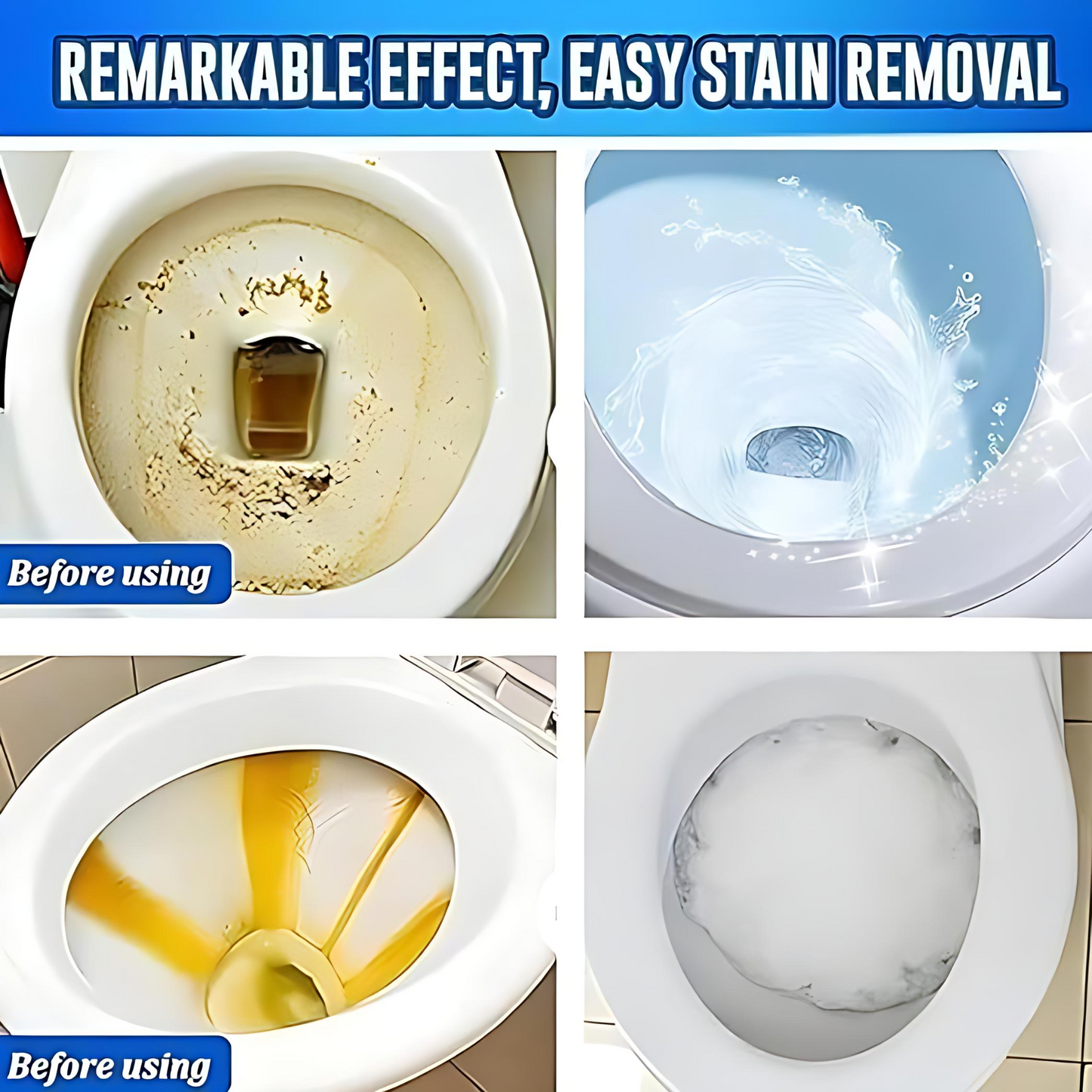 REMARKABLE EFFECT, EASY STAIN REMOVAL

Before using

Before using